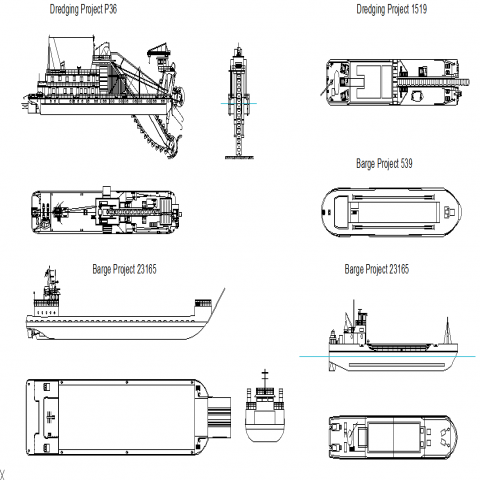 Dredging Project P36

Dredging Project 1519

Barge Project 539

Barge Project 23165

Barge Project 23165